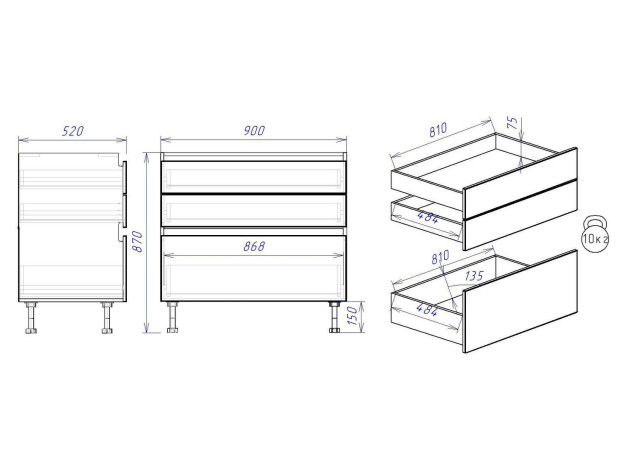 520
900
870
868
150
810
75
484
10кг
810
135
484