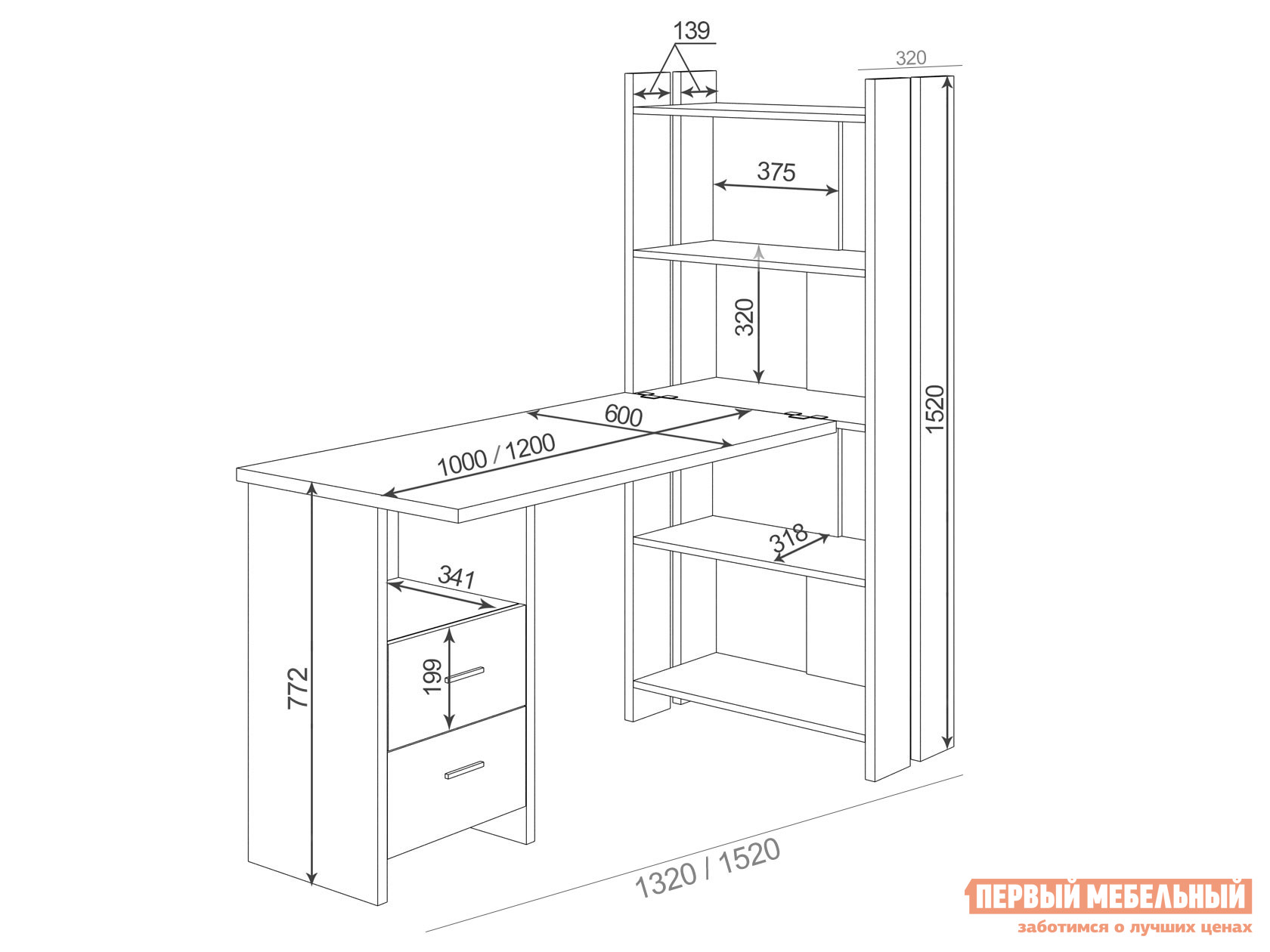 139

320

375

320

1520

600

1000 / 1200

318

341

199

772

1320 / 1520

ПЕРВЫЙ МЕБЕЛЬНЫЙ
заботимся о лучших ценах