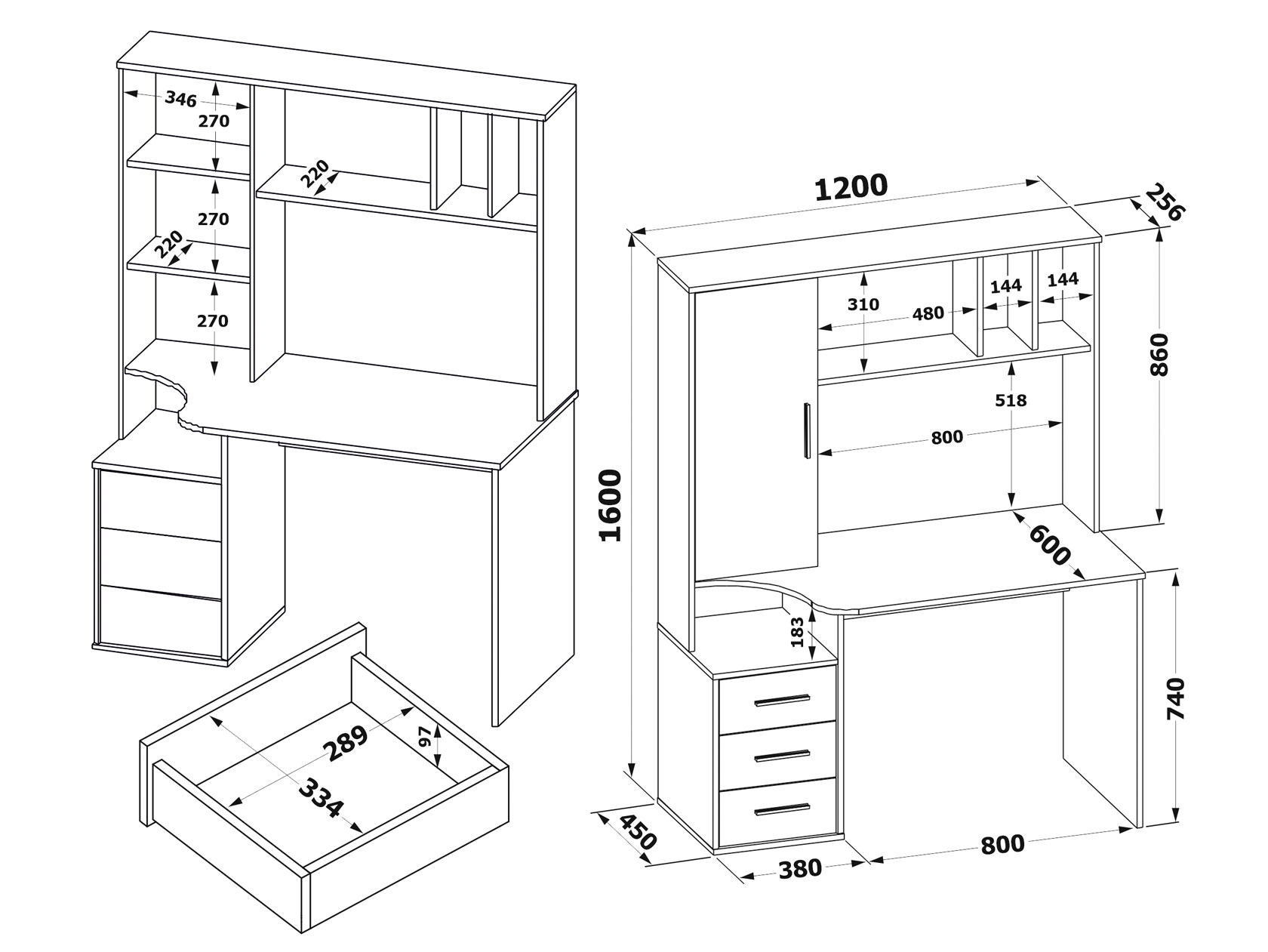 346
270
220
270
220
270
289
97
334
1200
256
310
480
144
144
860
518
800
1600
600
183
740
450
380
800