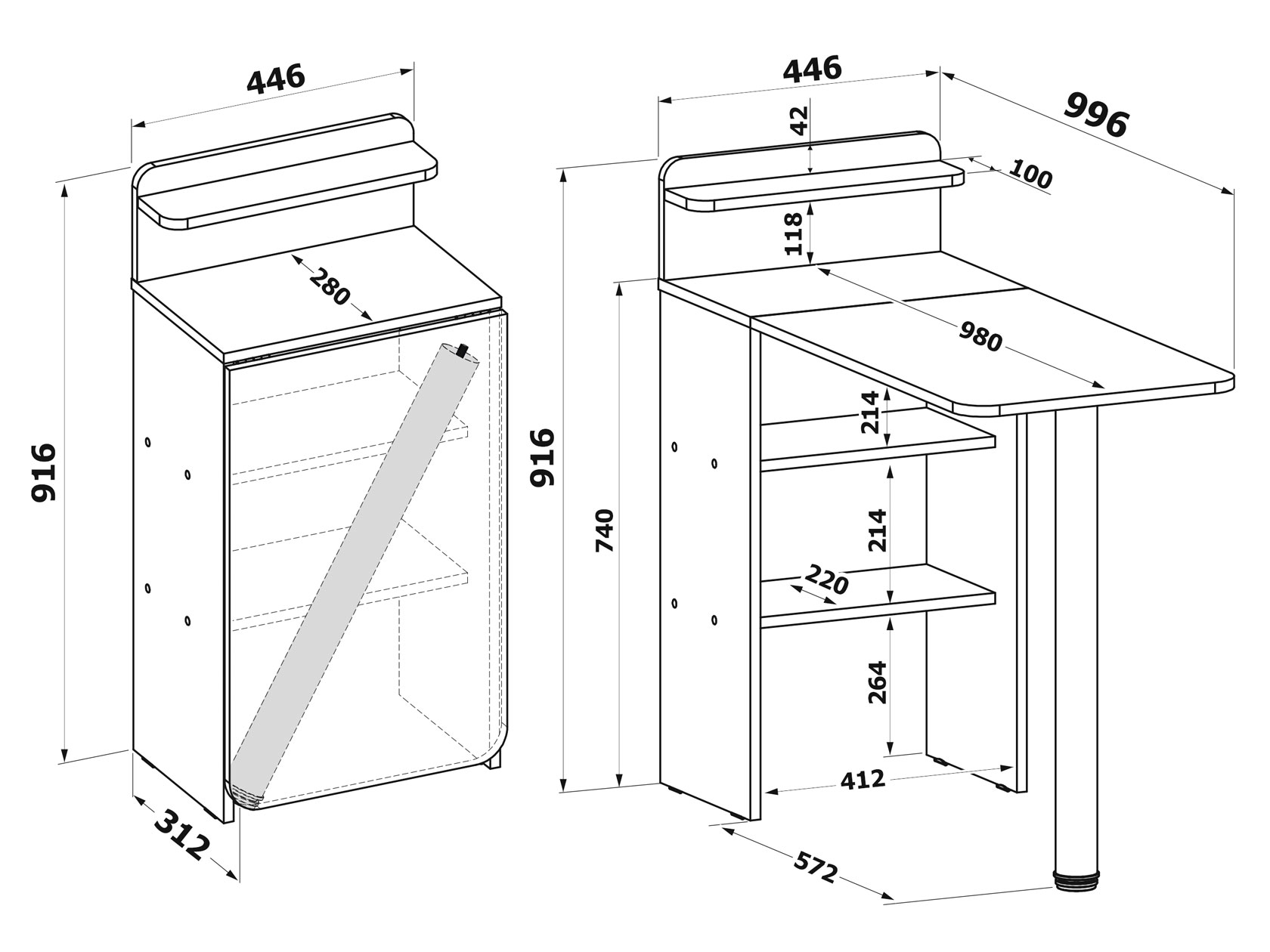 446
280
916
312

446
996
42
100
118
980
916
740
214
214
220
264
412
572