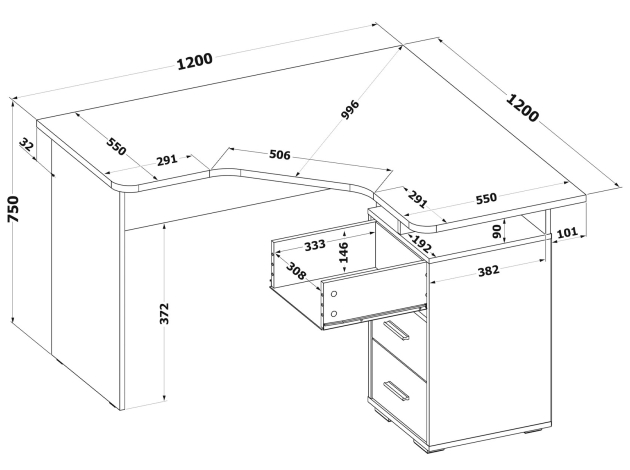 1200
1200
996
750
32
550
291
506
291
550
90
101
192
333
146
308
382
372