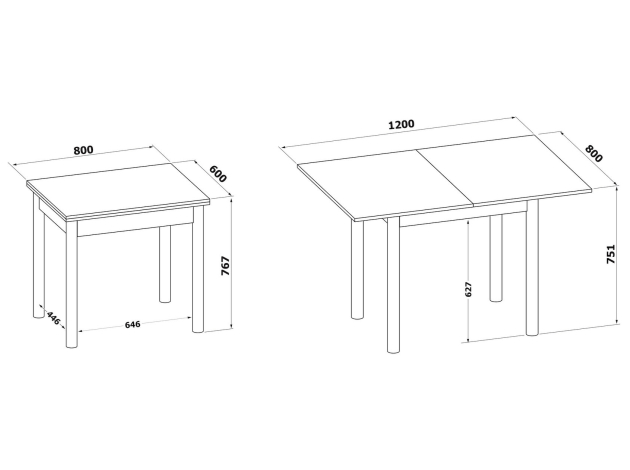 800
600
767
446
646
1200
800
751
627