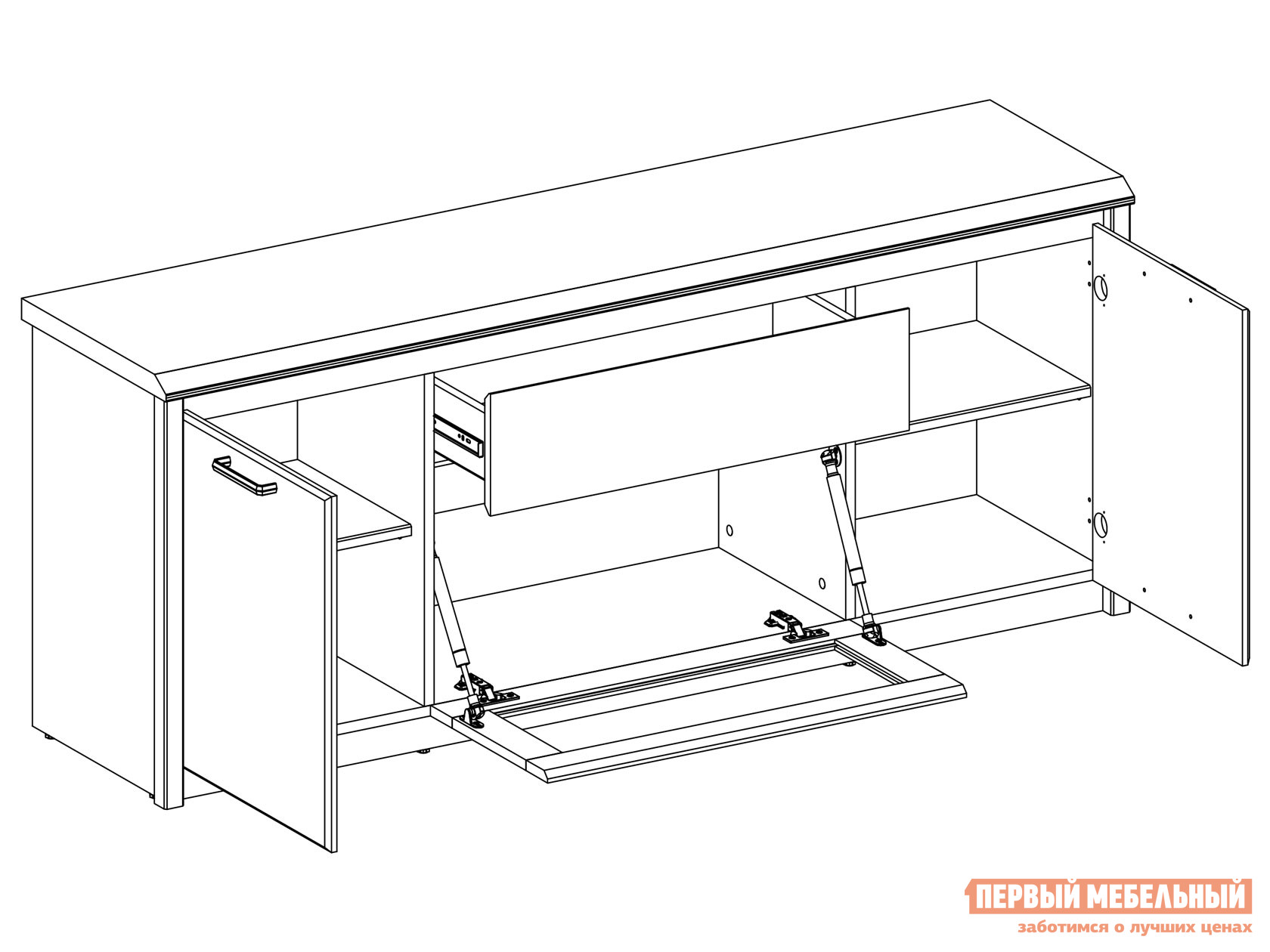 ПЕРВЫЙ МЕБЕЛЬНЫЙ
заботимся о лучших ценах