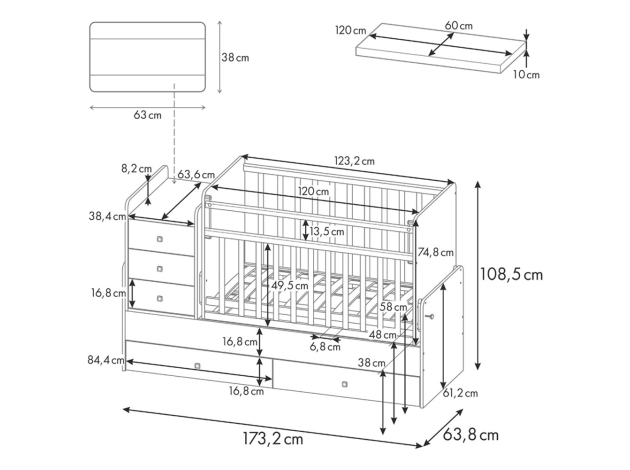 38 cm
63 cm
120 cm
60 cm
10 cm
8,2 cm
63,6 cm
123,2 cm
120 cm
38,4 cm
13,5 cm
74,8 cm
108,5 cm
16,8 cm
49,5 cm
58 cm
48 cm
16,8 cm
6,8 cm
84,4 cm
38 cm
16,8 cm
61,2 cm
173,2 cm
63,8 cm