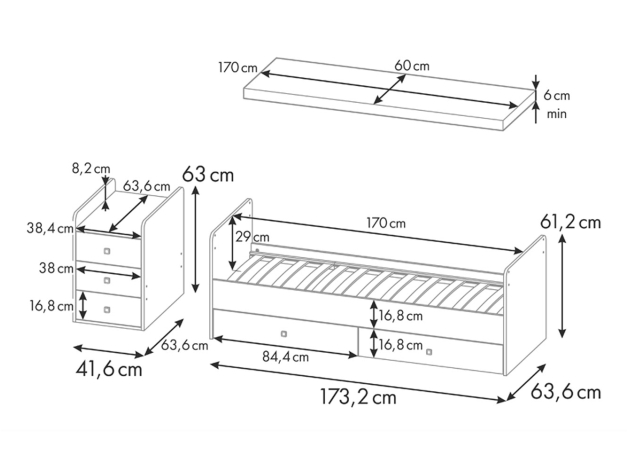 170 cm
60 cm
6 cm
min

8,2 cm
63,6 cm
63 cm
38,4 cm
38 cm
16,8 cm
63,6 cm
41,6 cm

170 cm
29 cm
61,2 cm
16,8 cm
16,8 cm
84,4 cm
173,2 cm
63,6 cm