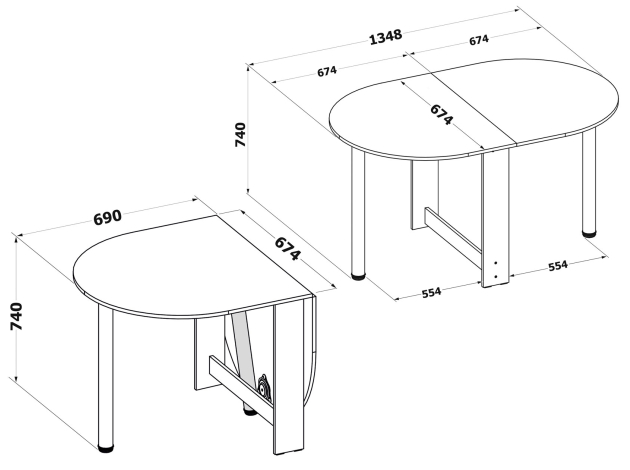 1348
674
674
674
740
554
554
690
674
740