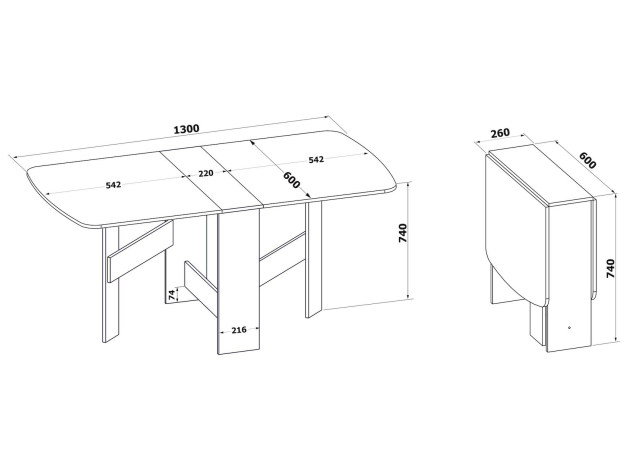 1300

542

220

542

600

740

74

216

260

600

740