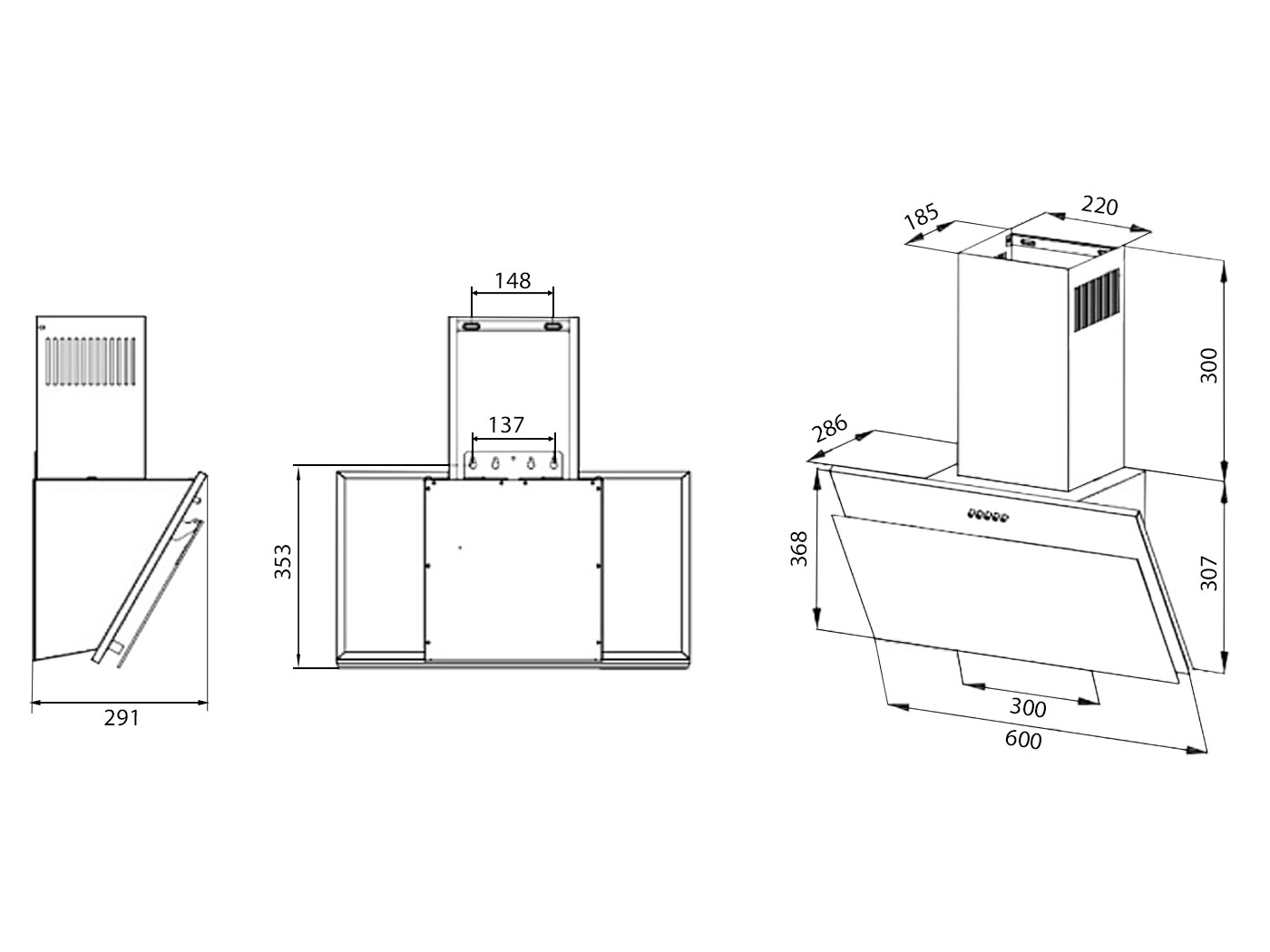 291

148

137

353

185

220

300

286

368

307

300

600