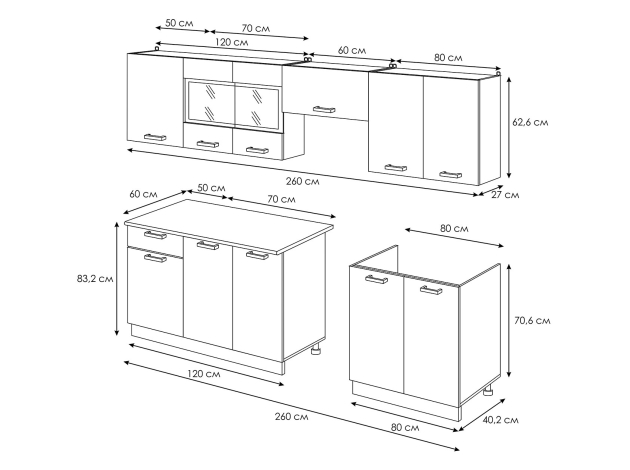 50 см
70 см
120 см
60 см
80 см
62,6 см
260 см
27 см
60 см
50 см
70 см
80 см
83,2 см
70,6 см
120 см
260 см
80 см
40,2 см