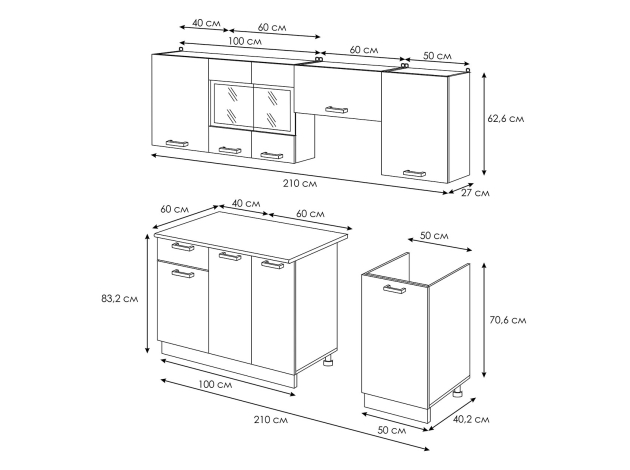 40 см
60 см
100 см
60 см
50 см
62,6 см
210 см
27 см
60 см
40 см
60 см
50 см
83,2 см
70,6 см
100 см
210 см
50 см
40,2 см