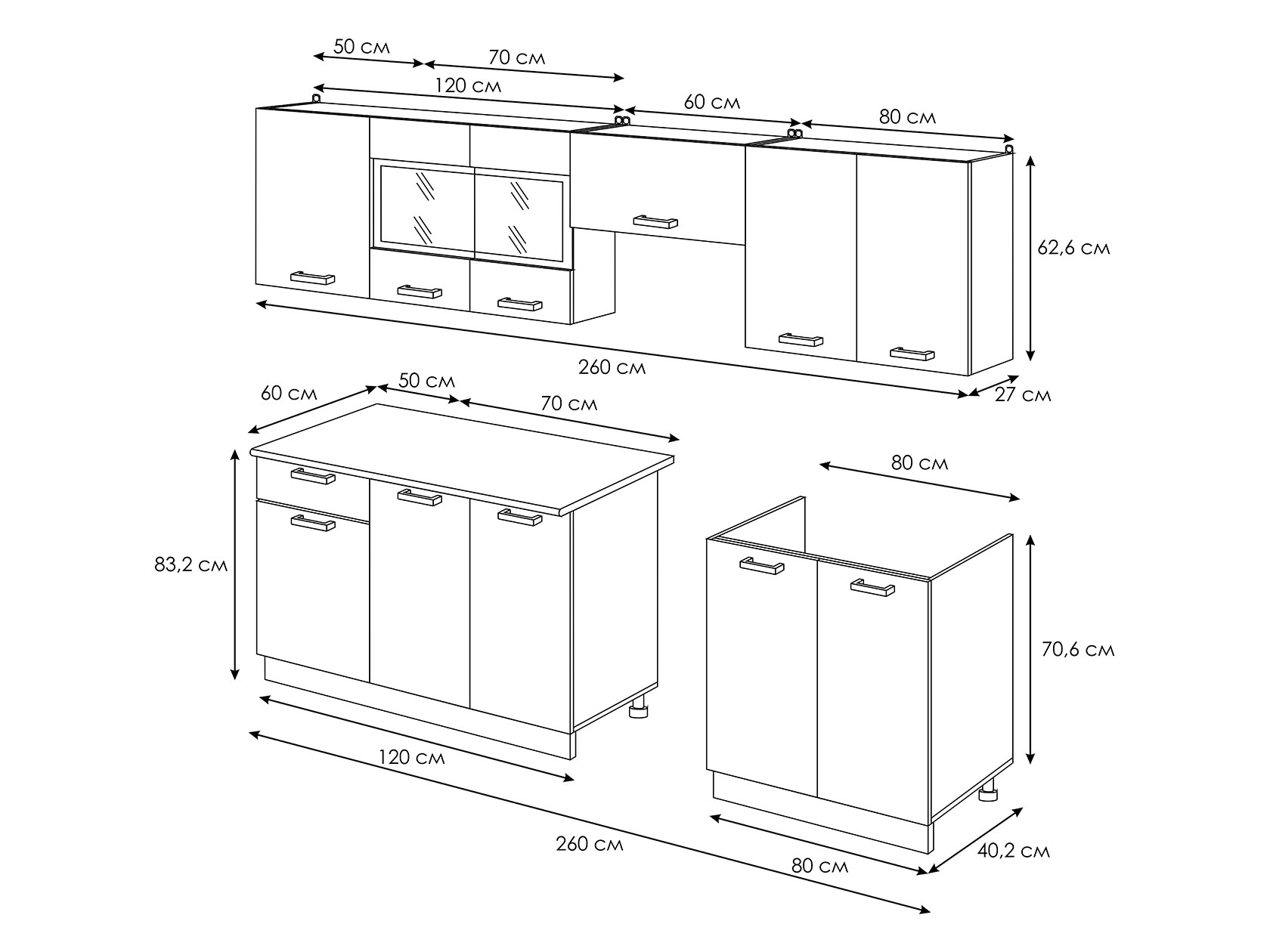 50 см
70 см
120 см
60 см
80 см
62,6 см
260 см
27 см
60 см
50 см
70 см
80 см
83,2 см
70,6 см
120 см
260 см
80 см
40,2 см