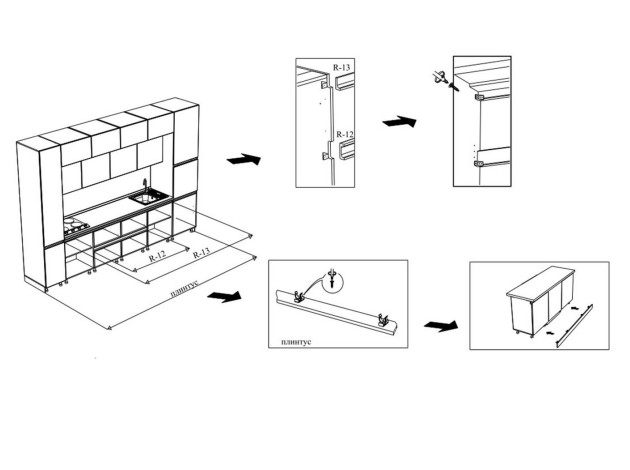 R-12
R-13
плинтус
R-13
R-12
плинтус