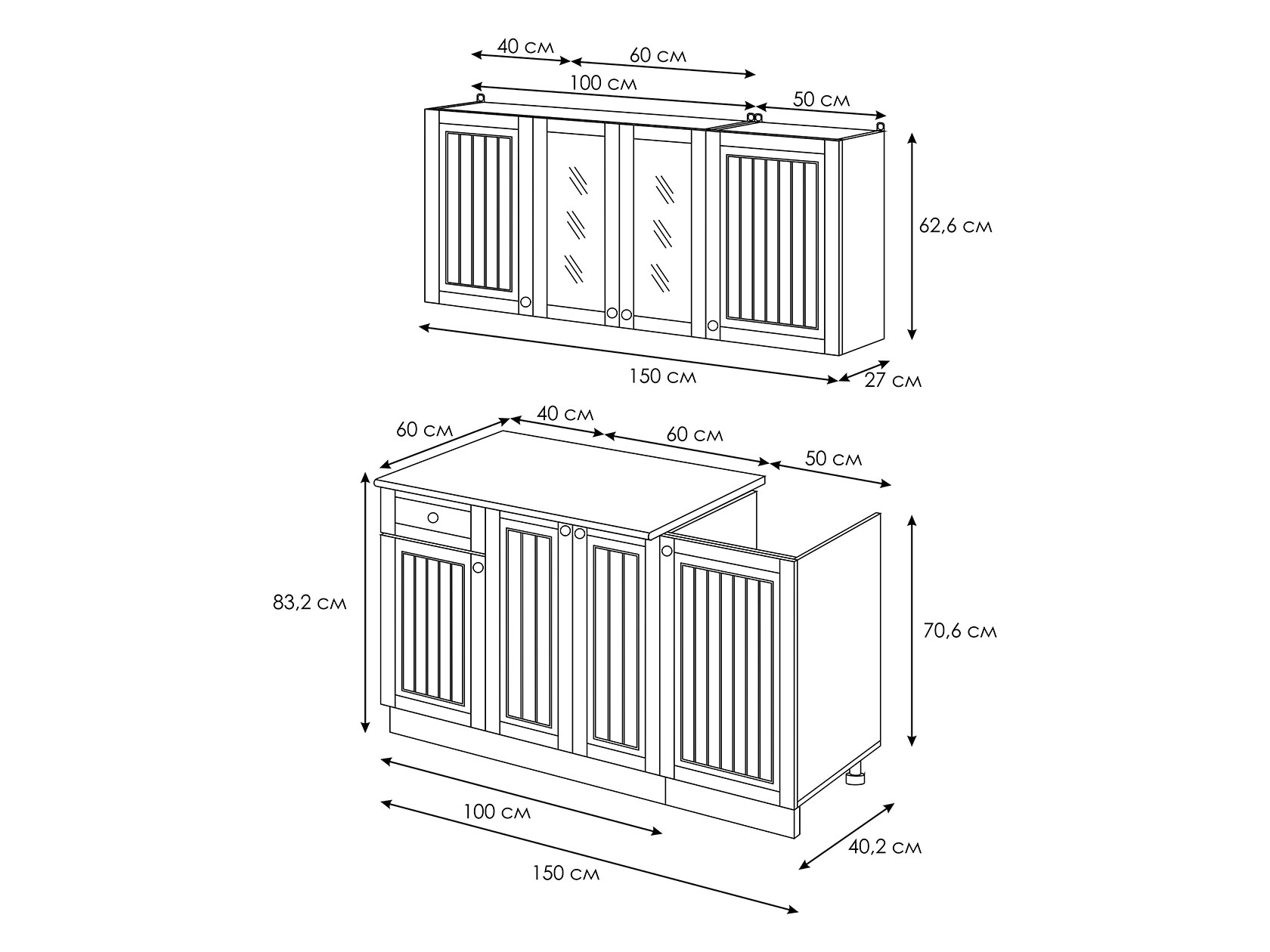 40 см
60 см
100 см
50 см
62,6 см
150 см
27 см
60 см
40 см
60 см
50 см
83,2 см
70,6 см
100 см
150 см
40,2 см