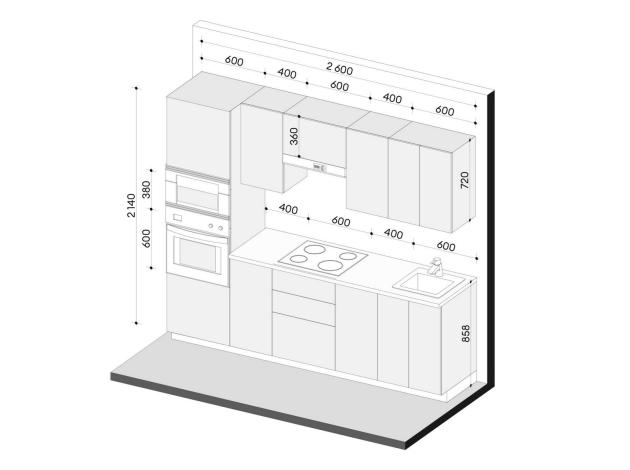 2 600
600
400
600
400
600
360
720
2 140
380
600
400
600
400
600
858