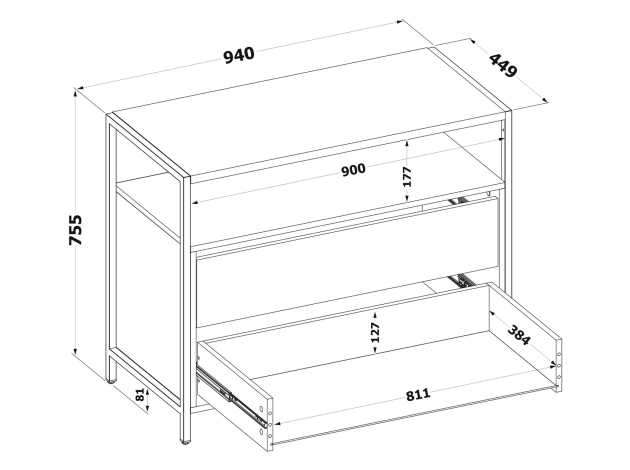 940
449
755
900
177
127
384
811
81