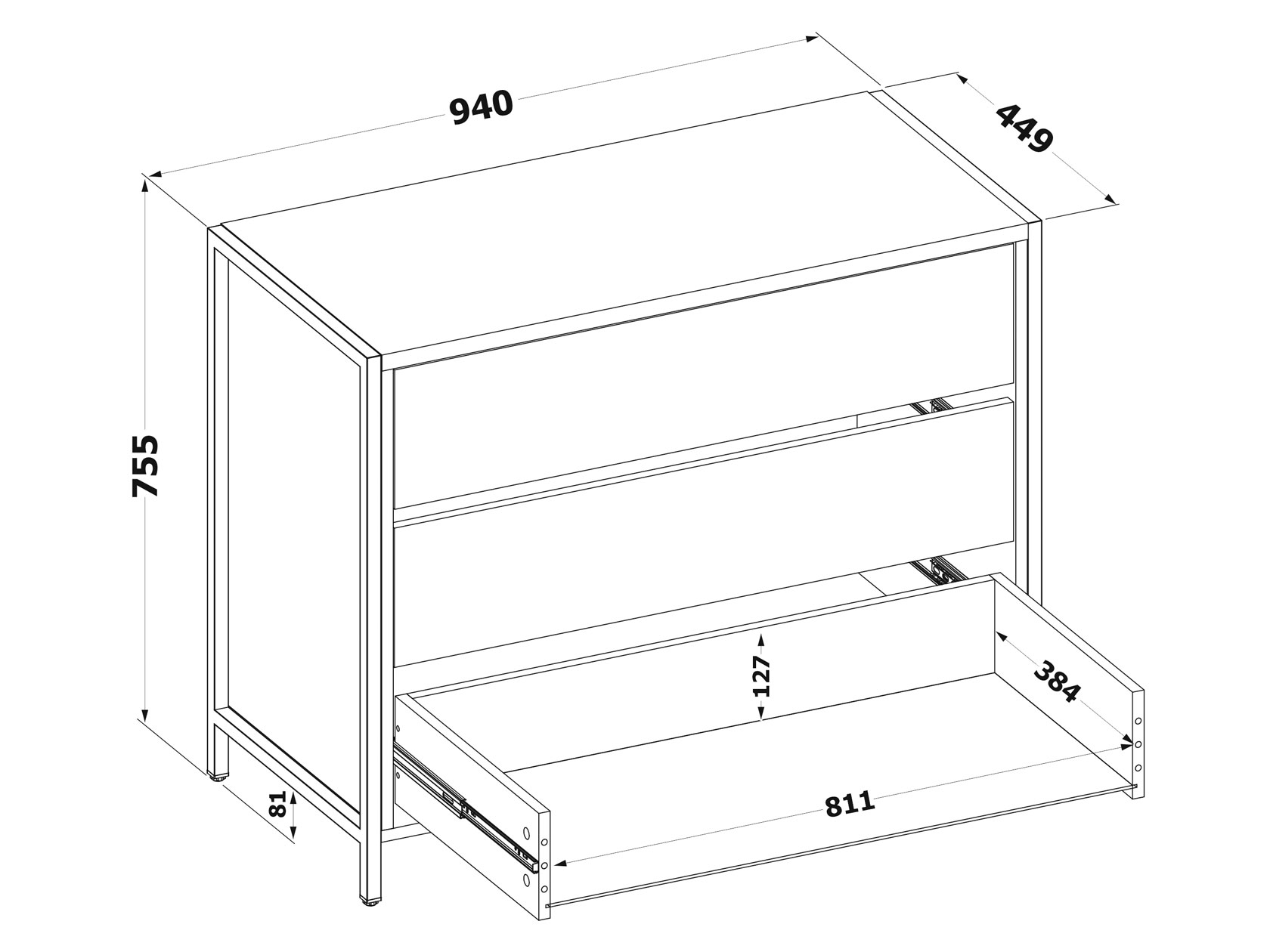 940
449
755
127
384
81
811