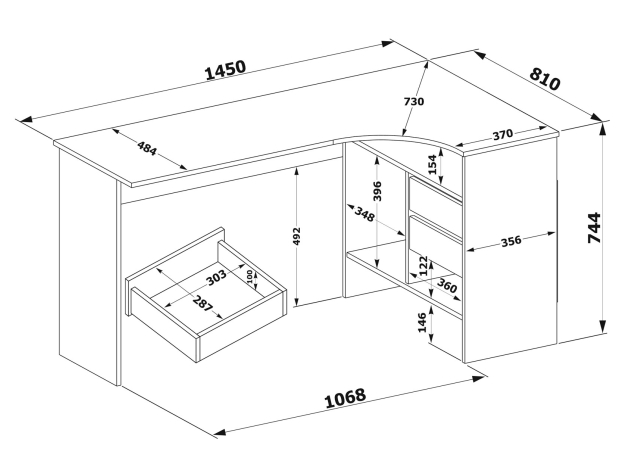 1450
810
730
484
370
154
396
348
492
744
356
303
100
287
122
360
146
1068