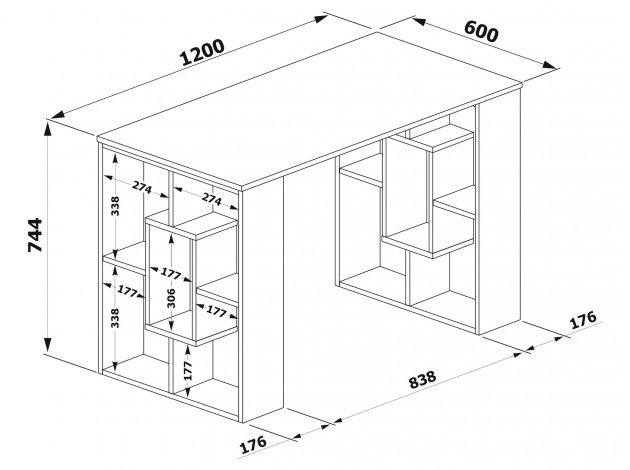 1200
600
744
274
274
338
177
177
306
177
338
177
176
838
176