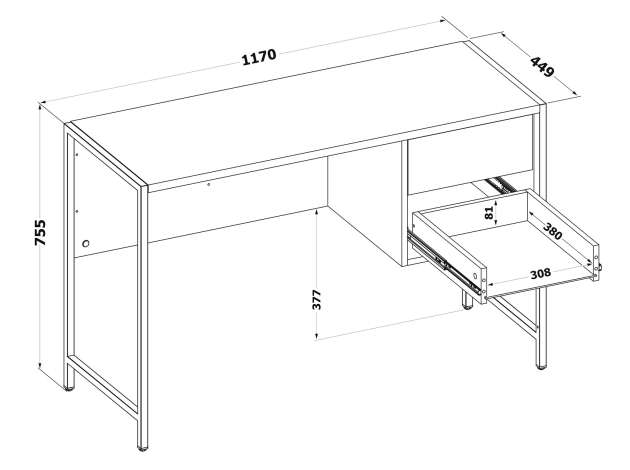 1170
449
755
81
380
308
377