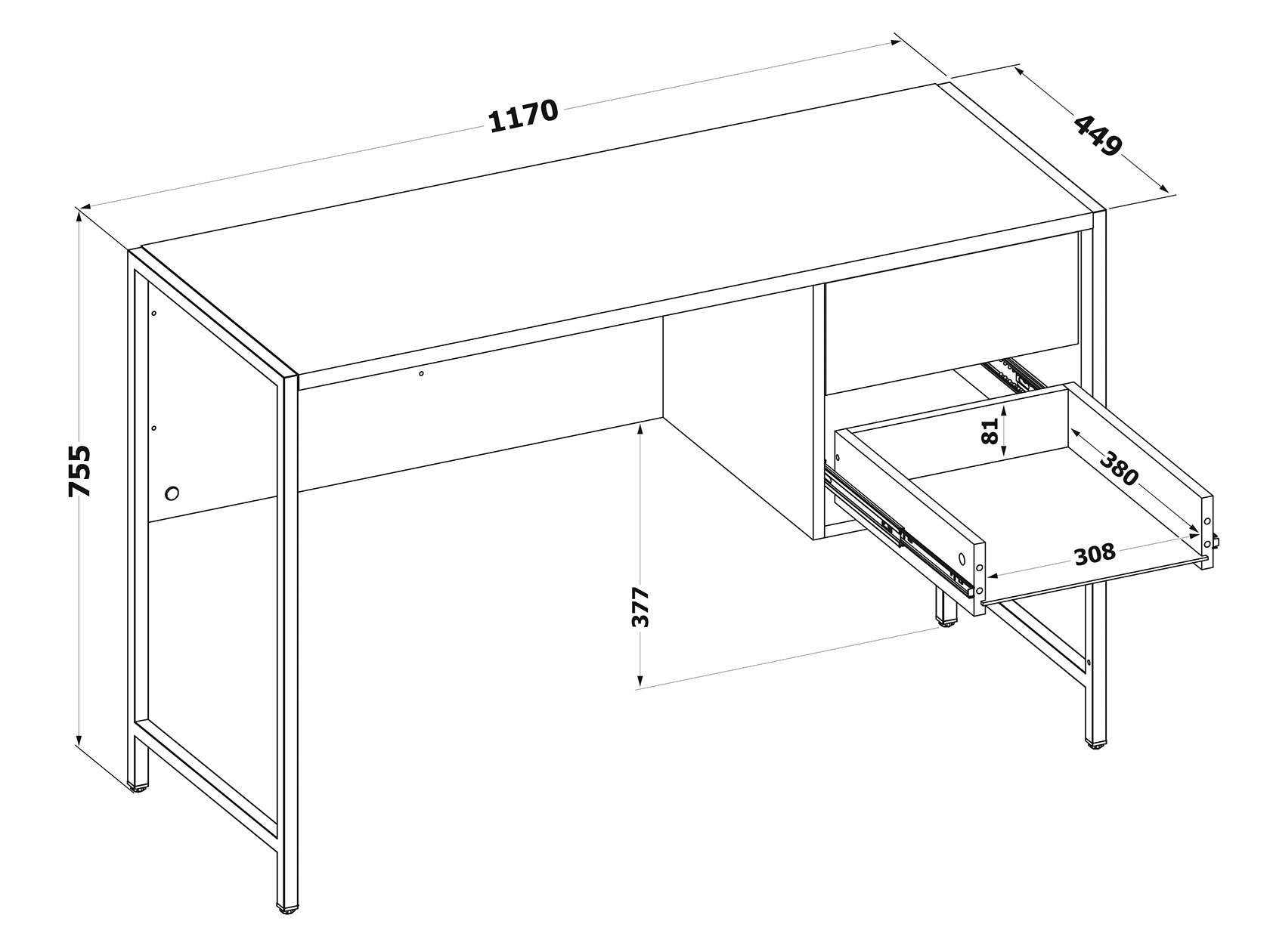 1170

449

755

81

380

308

377