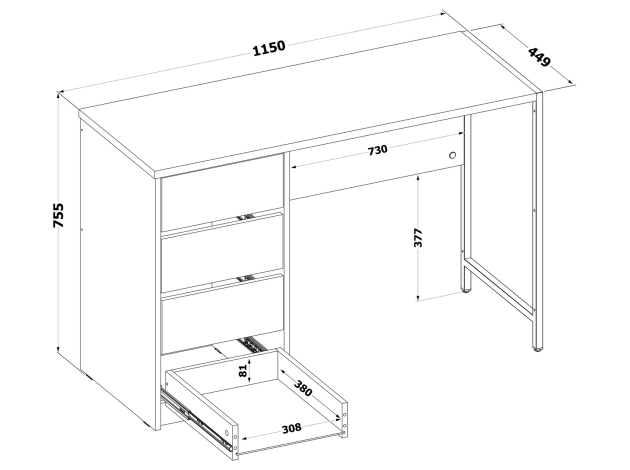 1150
449
755
730
377
81
380
308