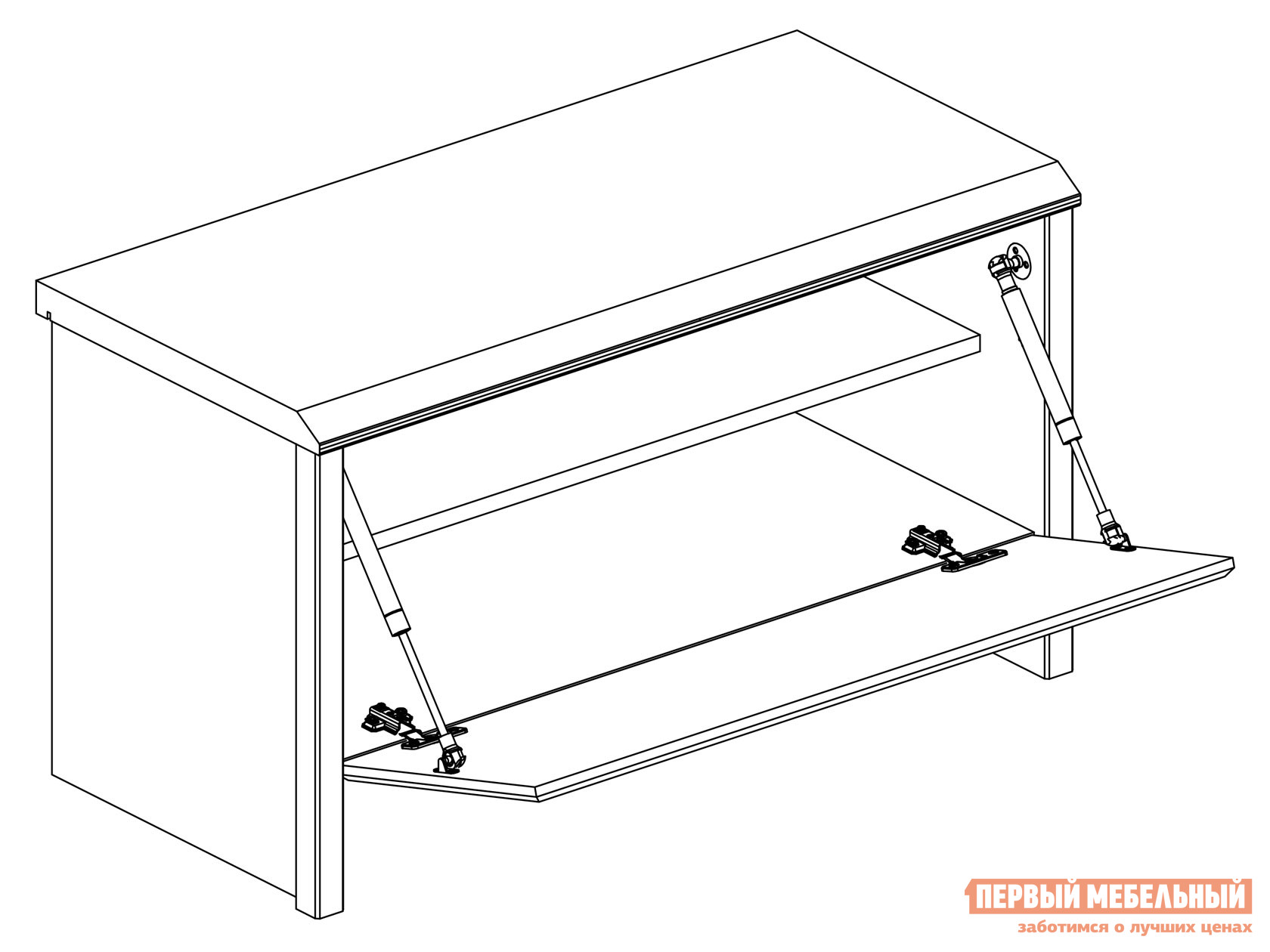 ПЕРВЫЙ МЕБЕЛЬНЫЙ
заботимся о лучших ценах