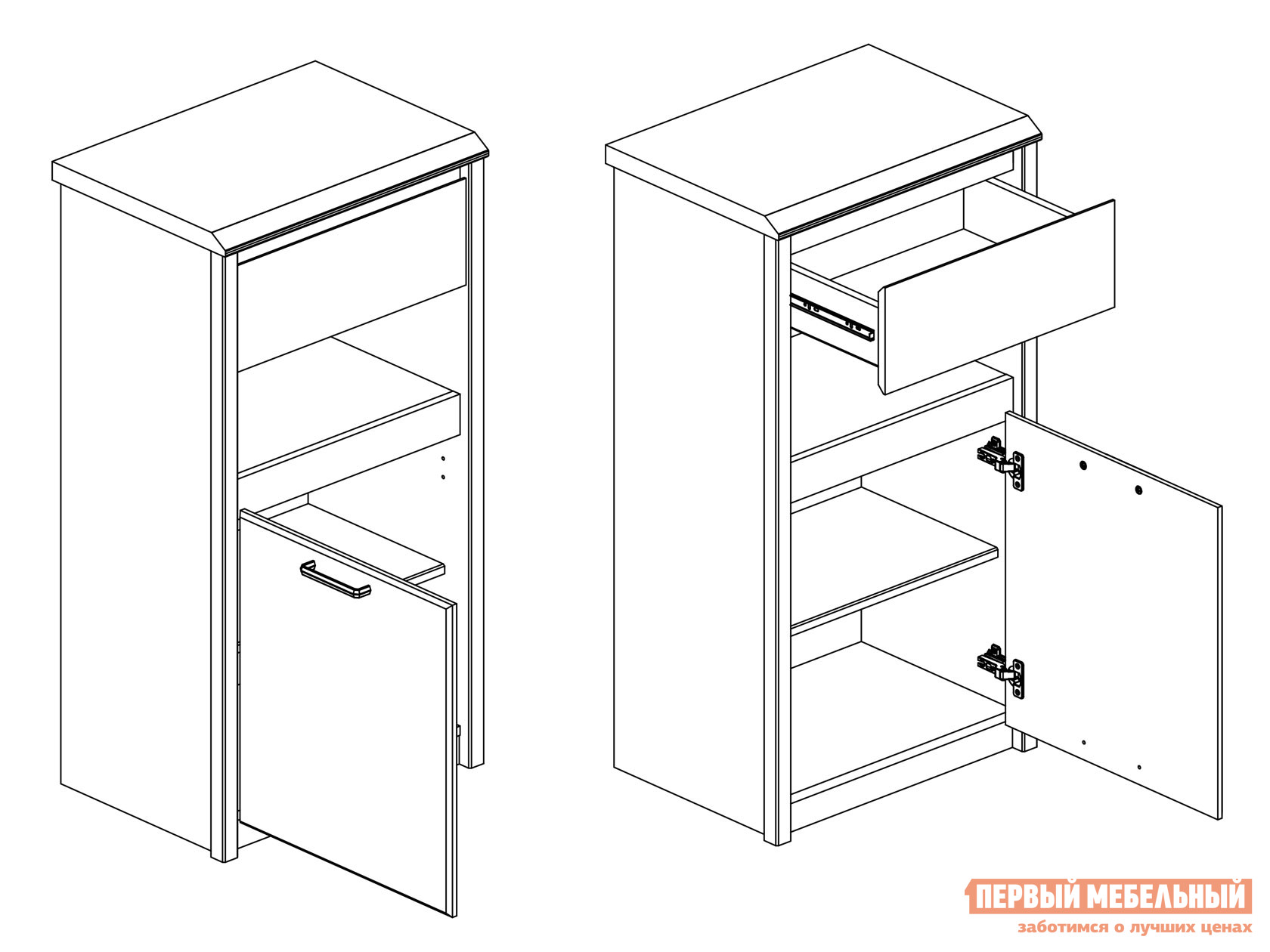 ПЕРВЫЙ МЕБЕЛЬНЫЙ
заботимся о лучших ценах