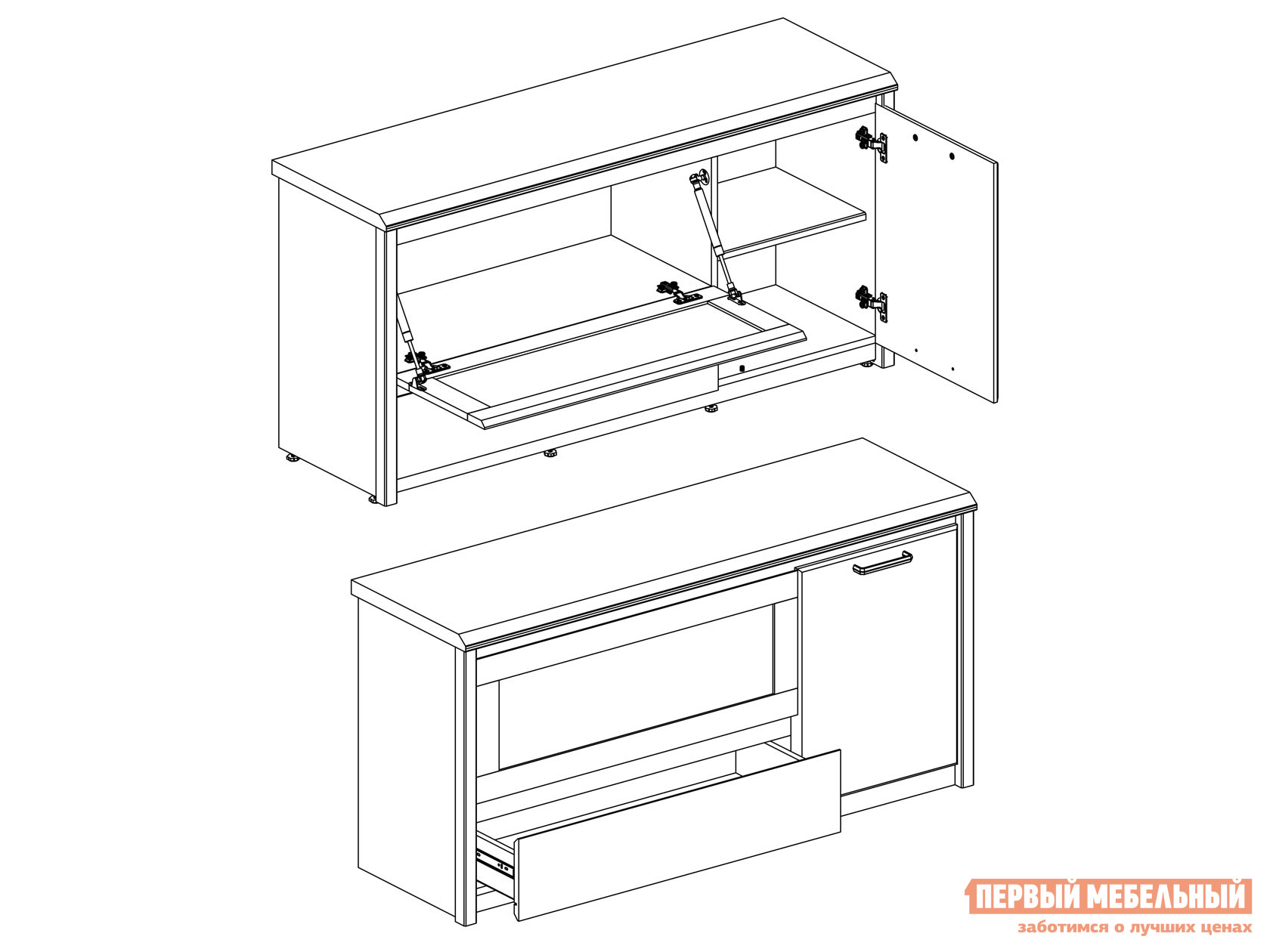 ПЕРВЫЙ МЕБЕЛЬНЫЙ
заботимся о лучших ценах