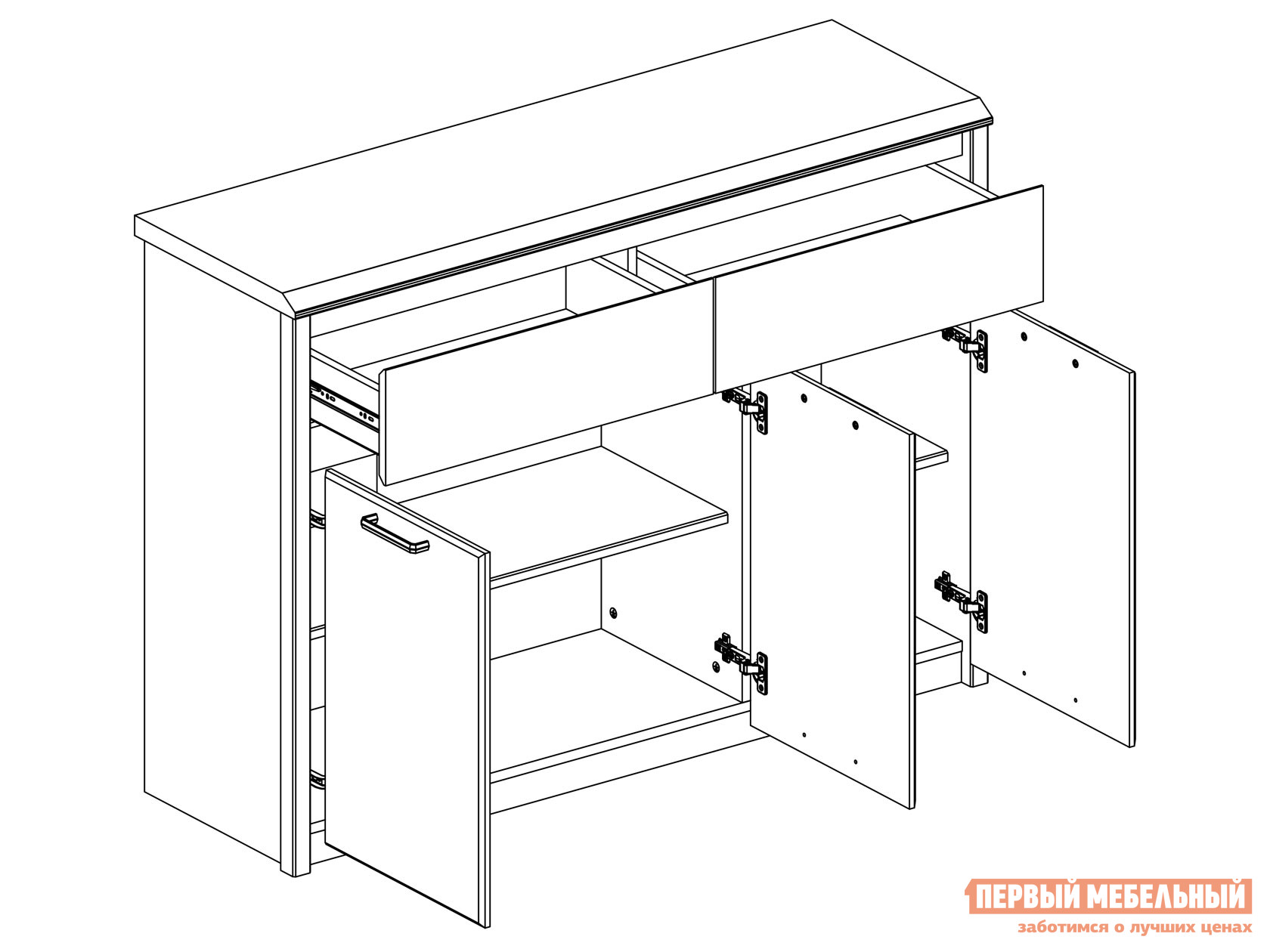 ПЕРВЫЙ МЕБЕЛЬНЫЙ
заботимся о лучших ценах