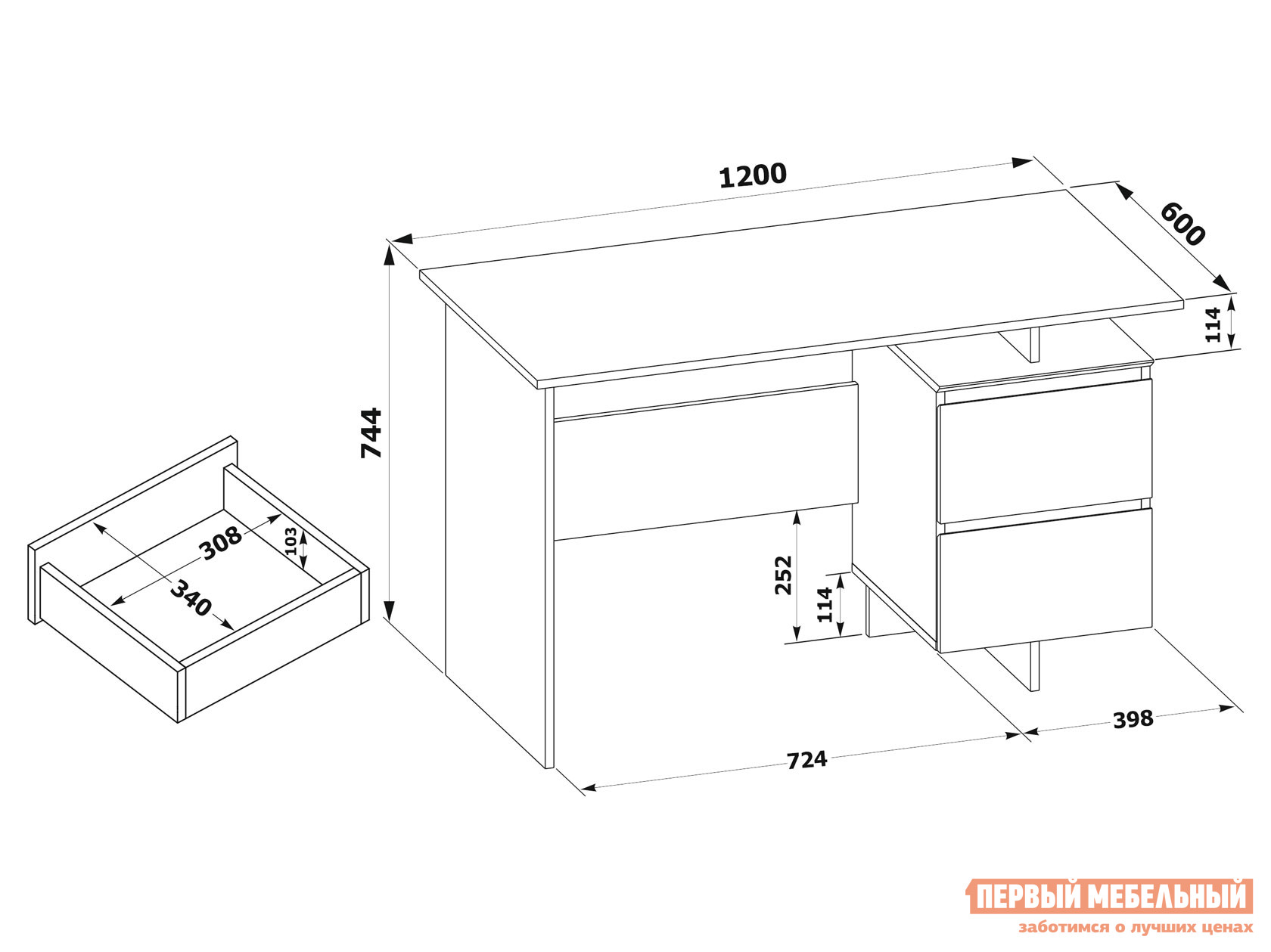 1200
600
114
744
308
103
340
252
114
398
724
ПЕРВЫЙ МЕБЕЛЬНЫЙ
заботимся о лучших ценах